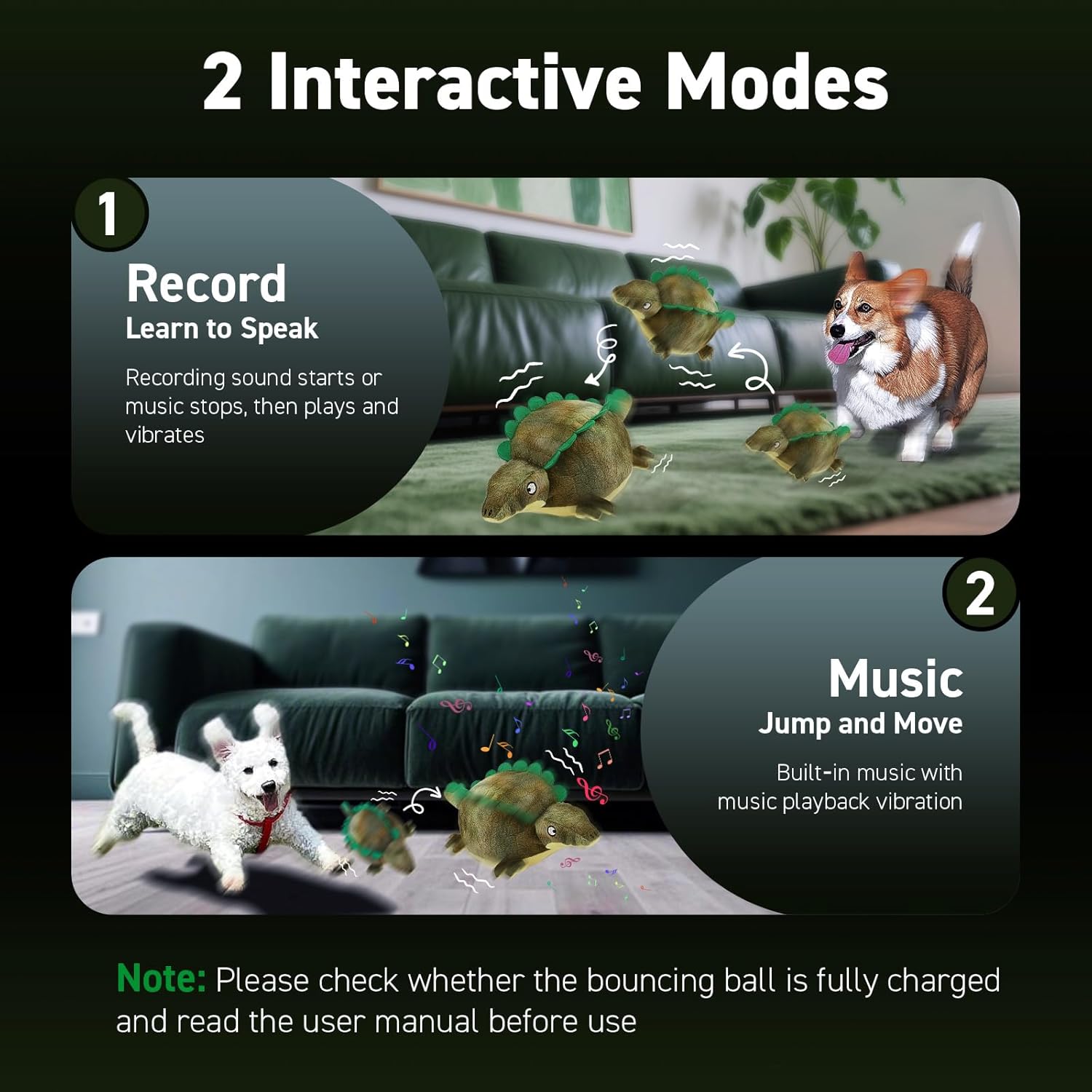 2 Interactive Modes

1

Record
Learn to Speak

Recording sound starts or music stops, then plays and vibrates

2

Music
Jump and Move

Built-in music with music playback vibration

Note: Please check whether the bouncing ball is fully charged and read the user manual before use