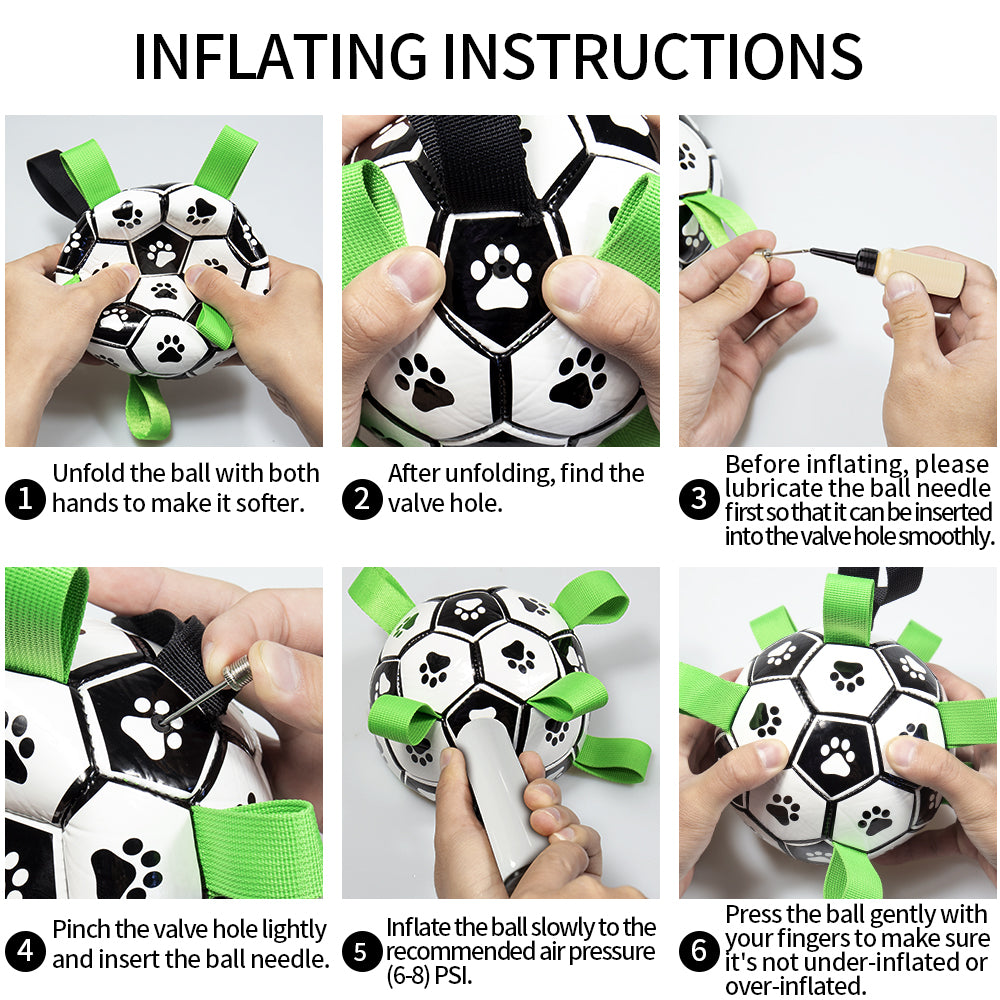 INFLATING INSTRUCTIONS

1 Unfold the ball with both hands to make it softer.

2 After unfolding, find the valve hole.

3 Before inflating, please lubricate the ball needle first so that it can be inserted into the valve hole smoothly.

4 Pinch the valve hole lightly and insert the ball needle.

5 Inflate the ball slowly to the recommended air pressure (6-8) PSI.

6 Press the ball gently with your fingers to make sure it's not under-inflated or over-inflated.