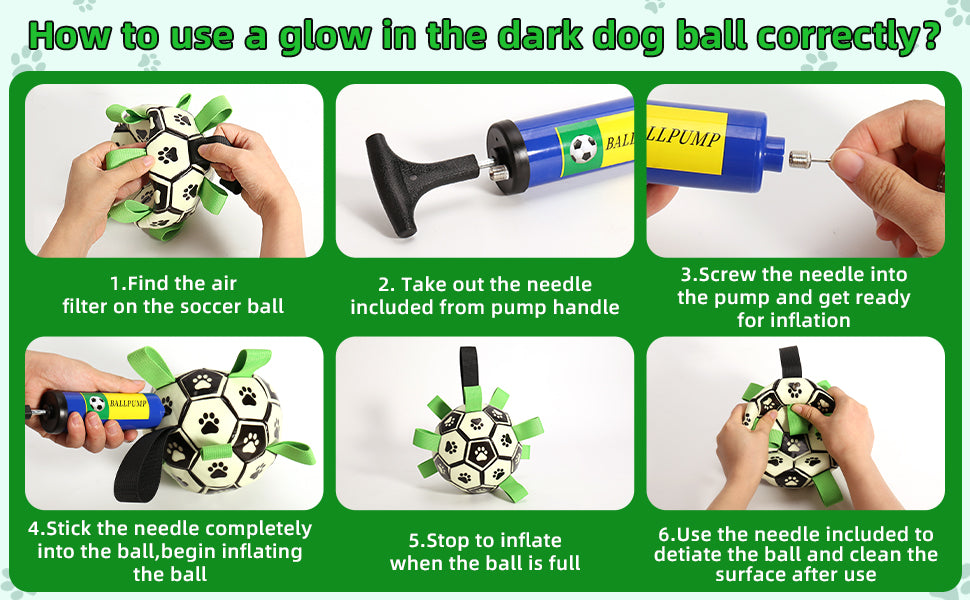 How to use a glow in the dark dog ball correctly?

BALL

LLPUMP

1.Find the air filter on the soccer ball

2. Take out the needle included from pump handle

3.Screw the needle into the pump and get ready for inflation

BALLPUMP

4.Stick the needle completely into the ball,begin inflating the ball

5.Stop to inflate when the ball is full

6.Use the needle included to detiate the ball and clean the surface after use