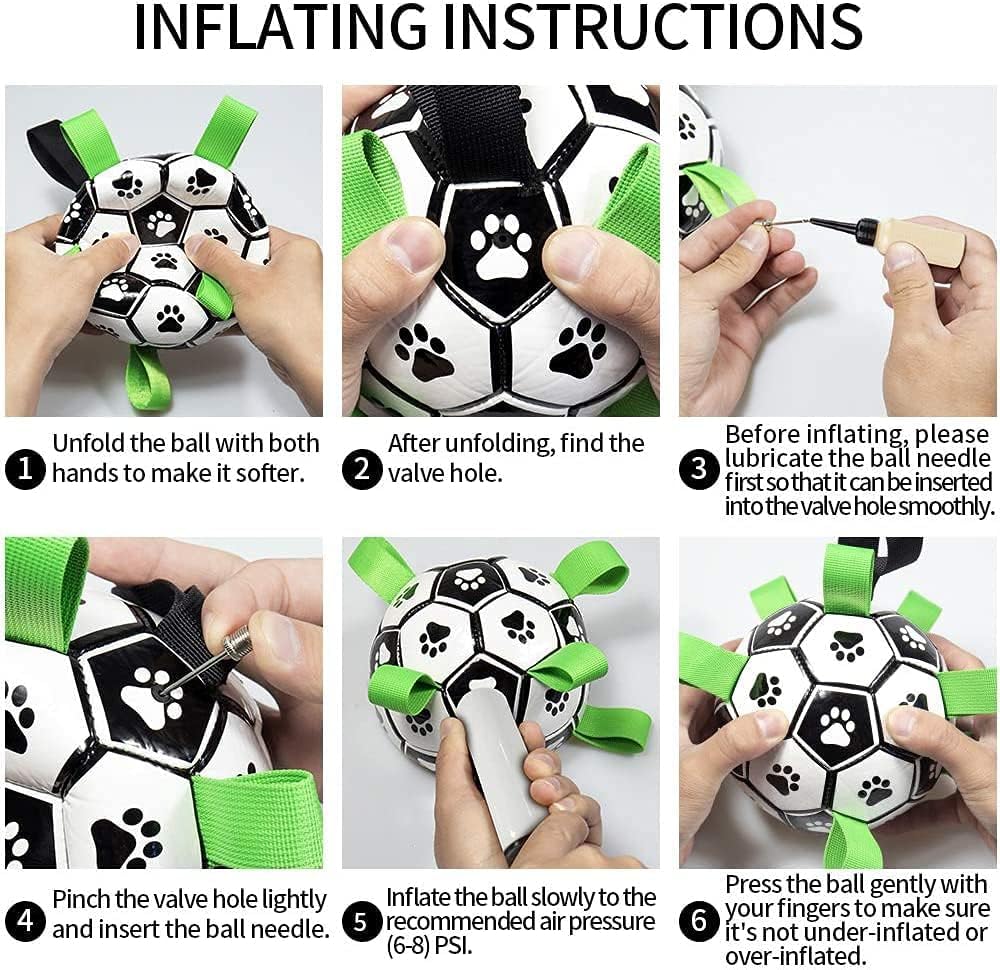 INFLATING INSTRUCTIONS

1 Unfold the ball with both hands to make it softer.

2 After unfolding, find the valve hole.

3 Before inflating, please lubricate the ball needle first so that it can be inserted into the valve hole smoothly.

4 Pinch the valve hole lightly and insert the ball needle.

5 Inflate the ball slowly to the recommended air pressure (6-8) PSI.

6 Press the ball gently with your fingers to make sure it's not under-inflated or over-inflated.