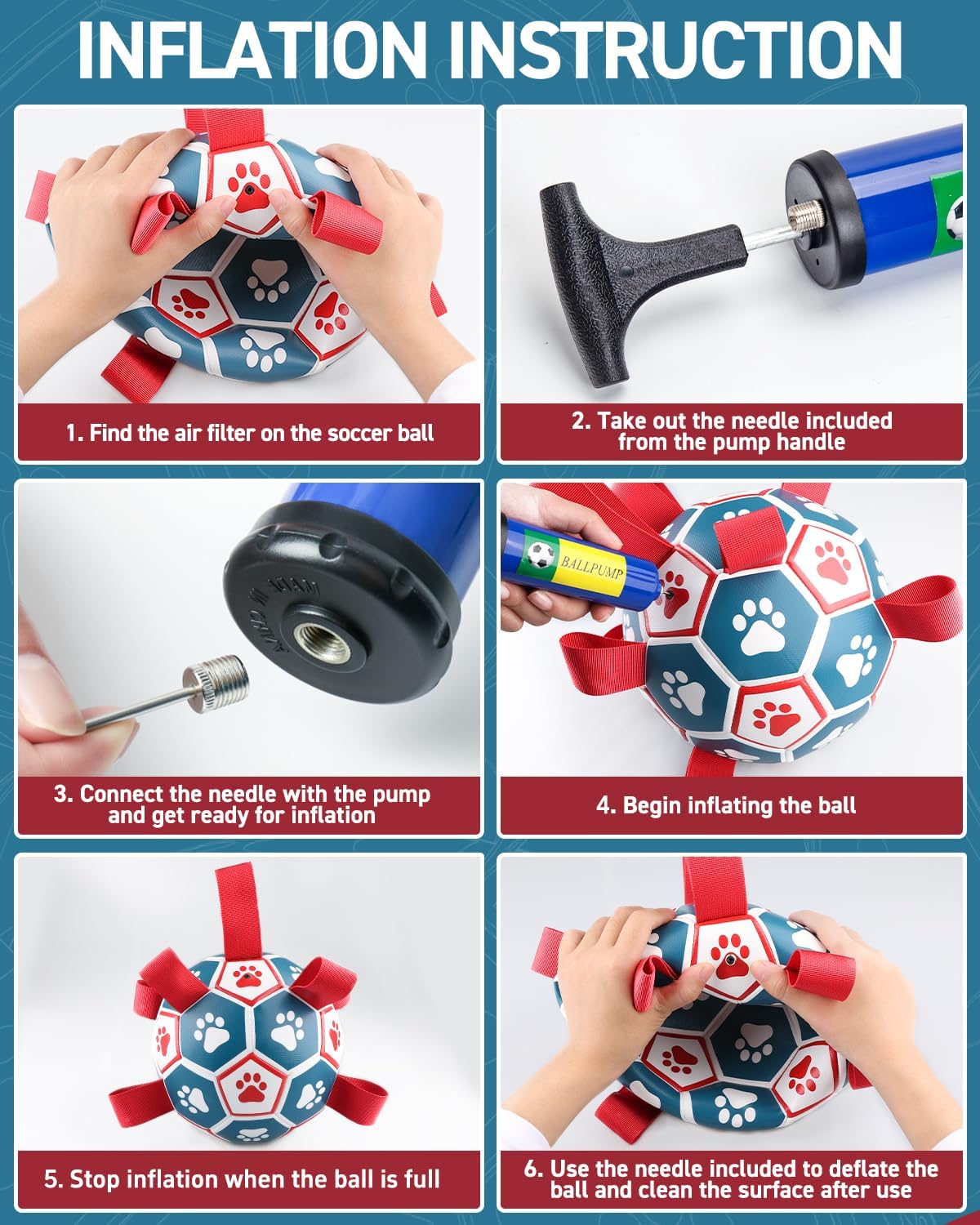 INFLATION INSTRUCTION

1. Find the air filter on the soccer ball

2. Take out the needle included from the pump handle

MADE IN CHINA

3. Connect the needle with the pump and get ready for inflation

BALLPUMP

4. Begin inflating the ball

5. Stop inflation when the ball is full

6. Use the needle included to deflate the ball and clean the surface after use