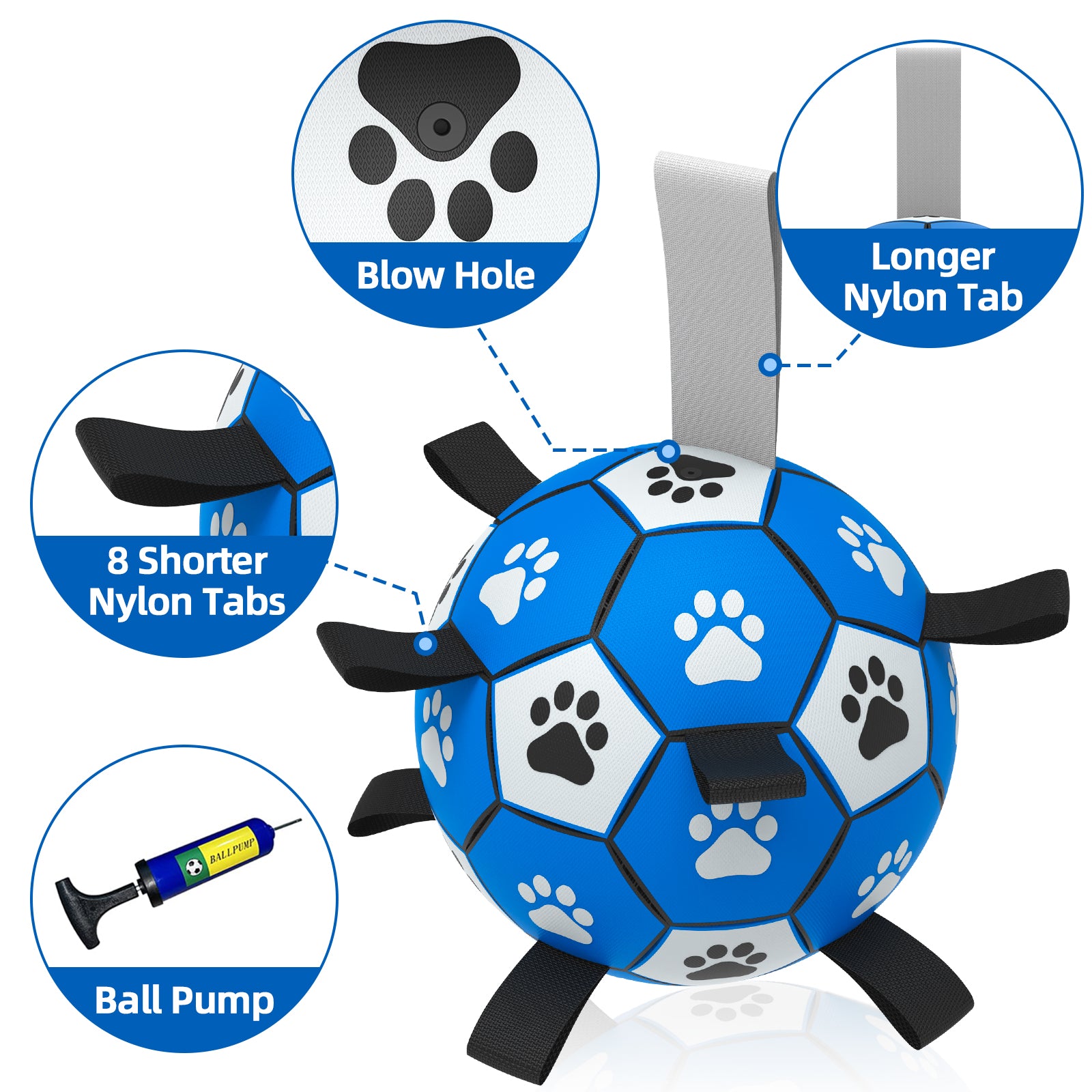 Blow Hole

Longer Nylon Tab

8 Shorter Nylon Tabs

BALLPUMP

Ball Pump